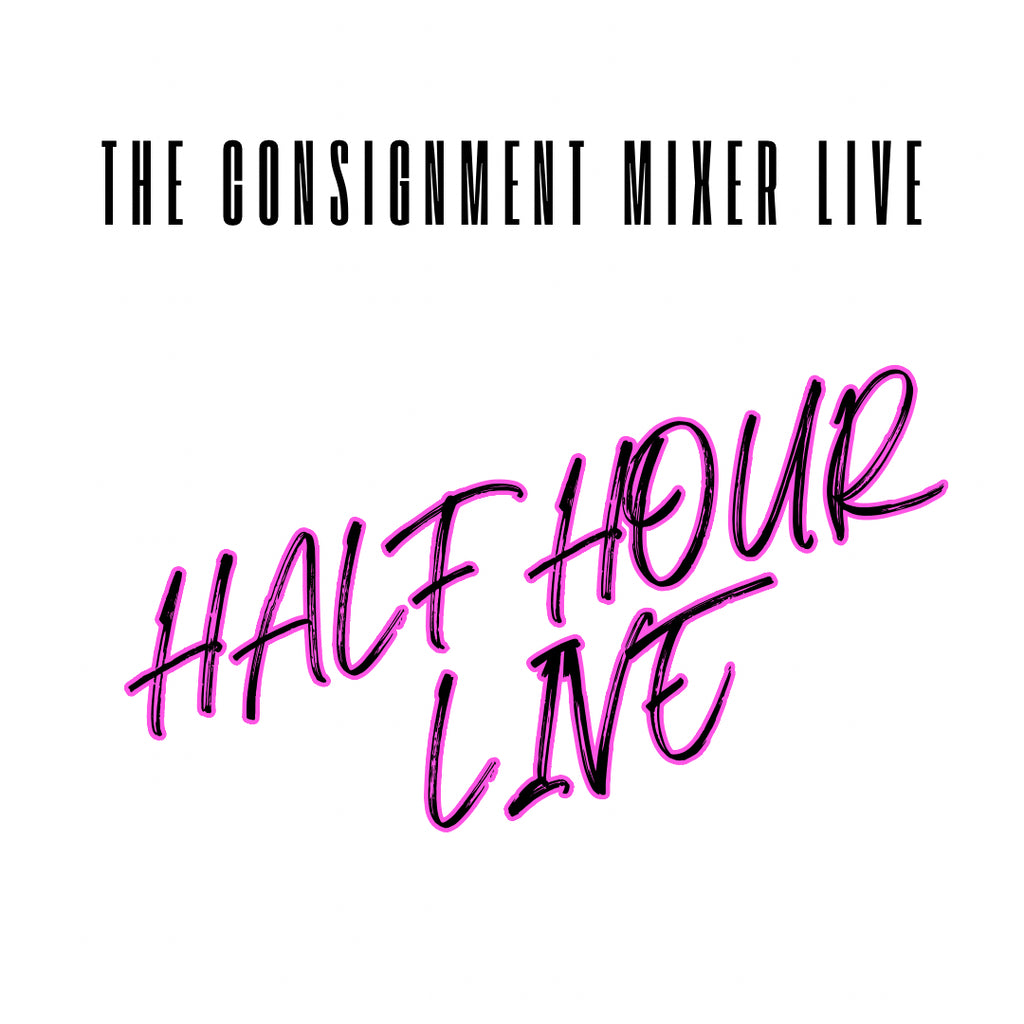 THE CONSIGNMENT MIXER LIVE

HALF HOUR LIVE