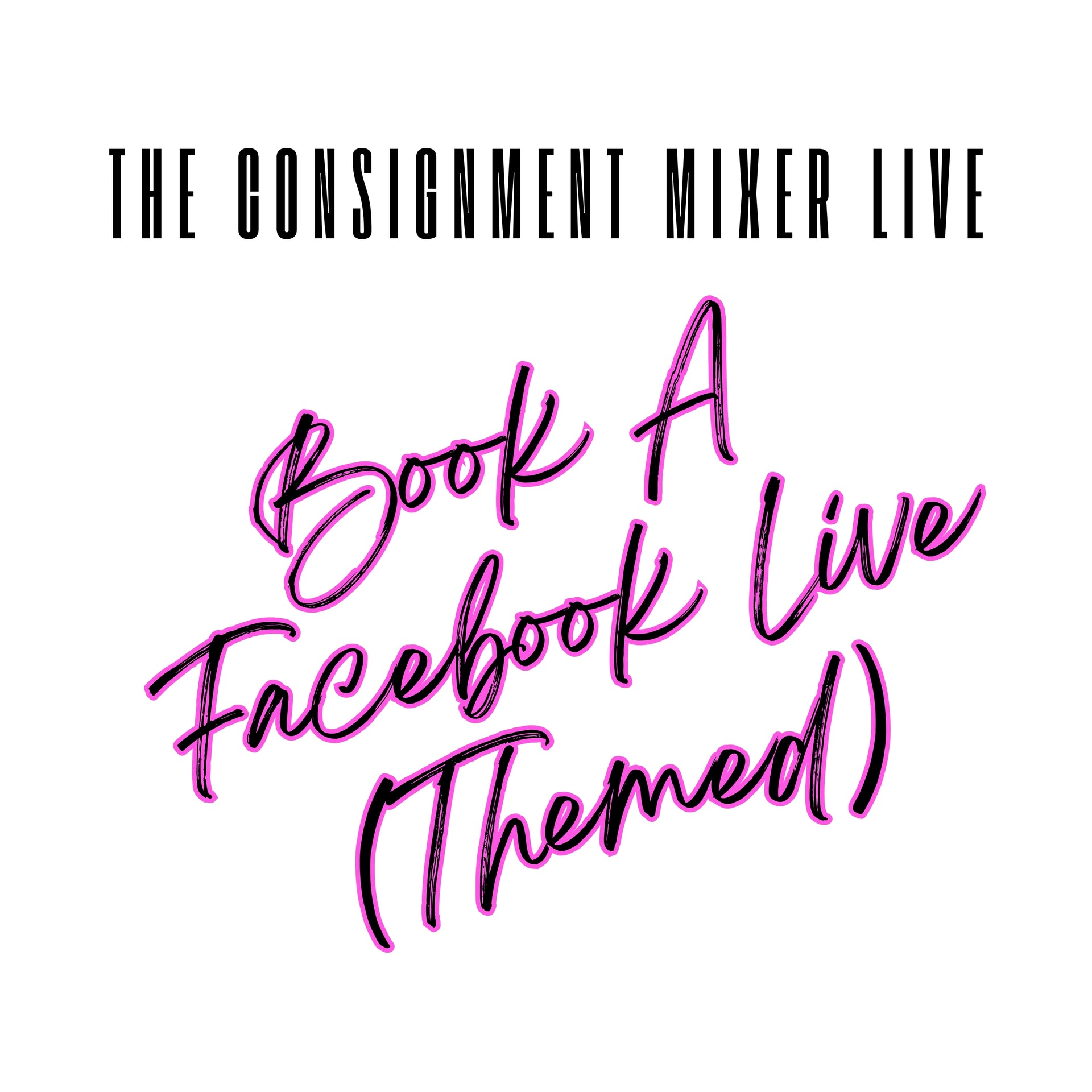 THE CONSIGNMENT MIXER LIVE

Book A Facebook Live (Themed)