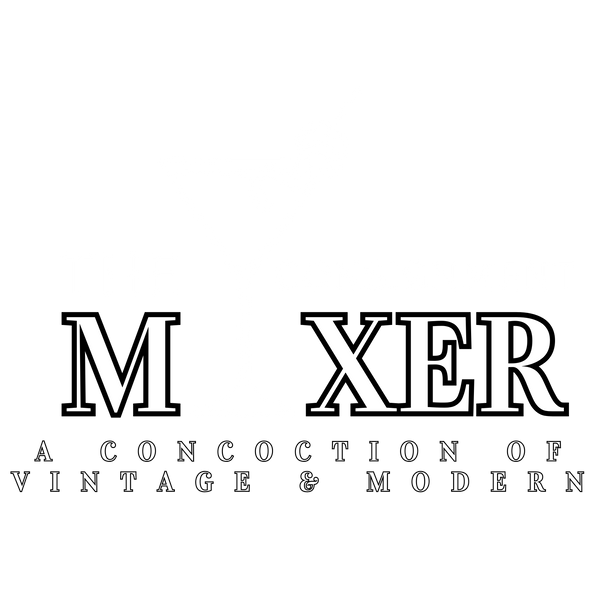 M XER

A CONCOCTION OF VINTAGE & MODERN